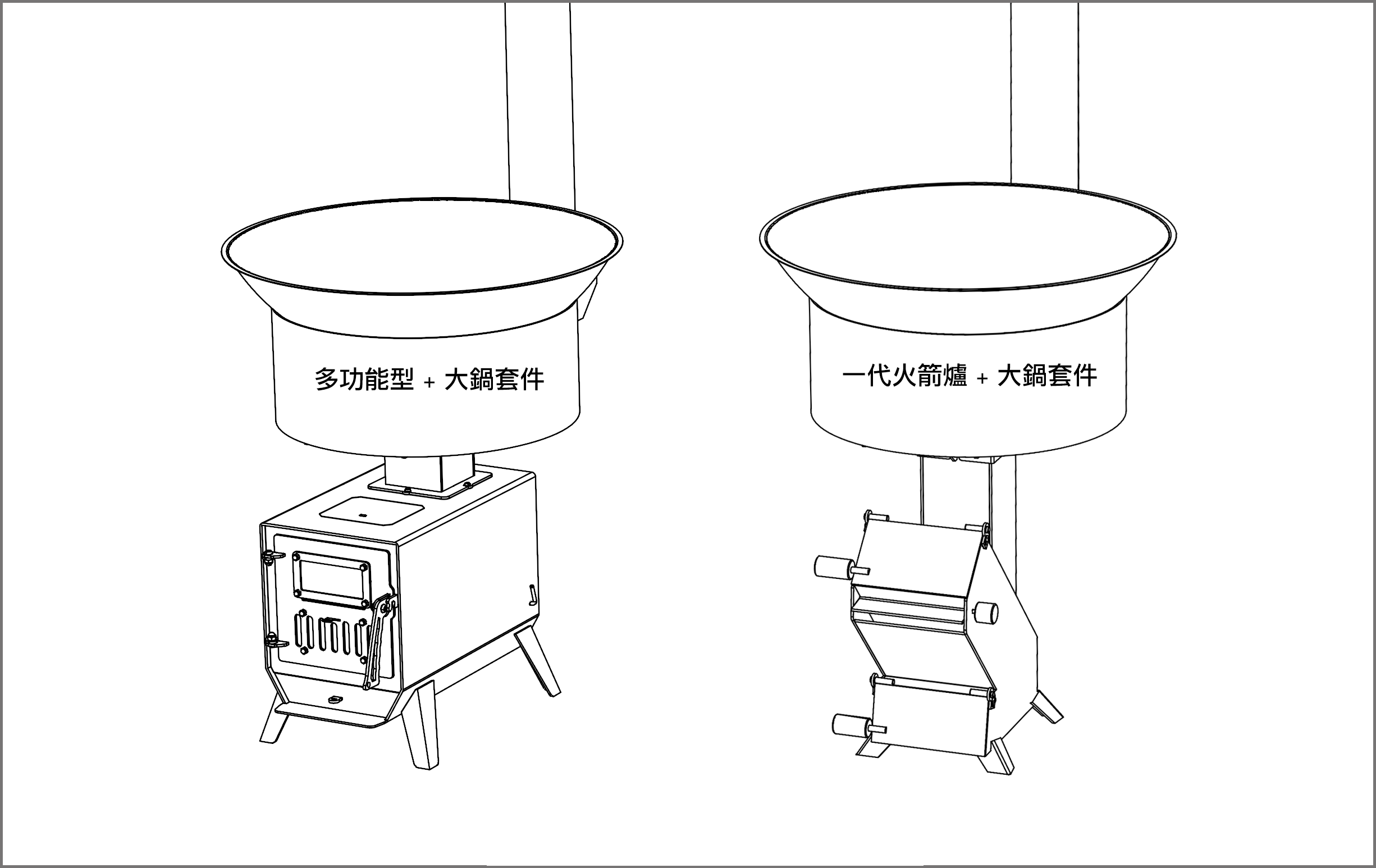 多功能型 + 大鍋套件

一代火箭爐 + 大鍋套件